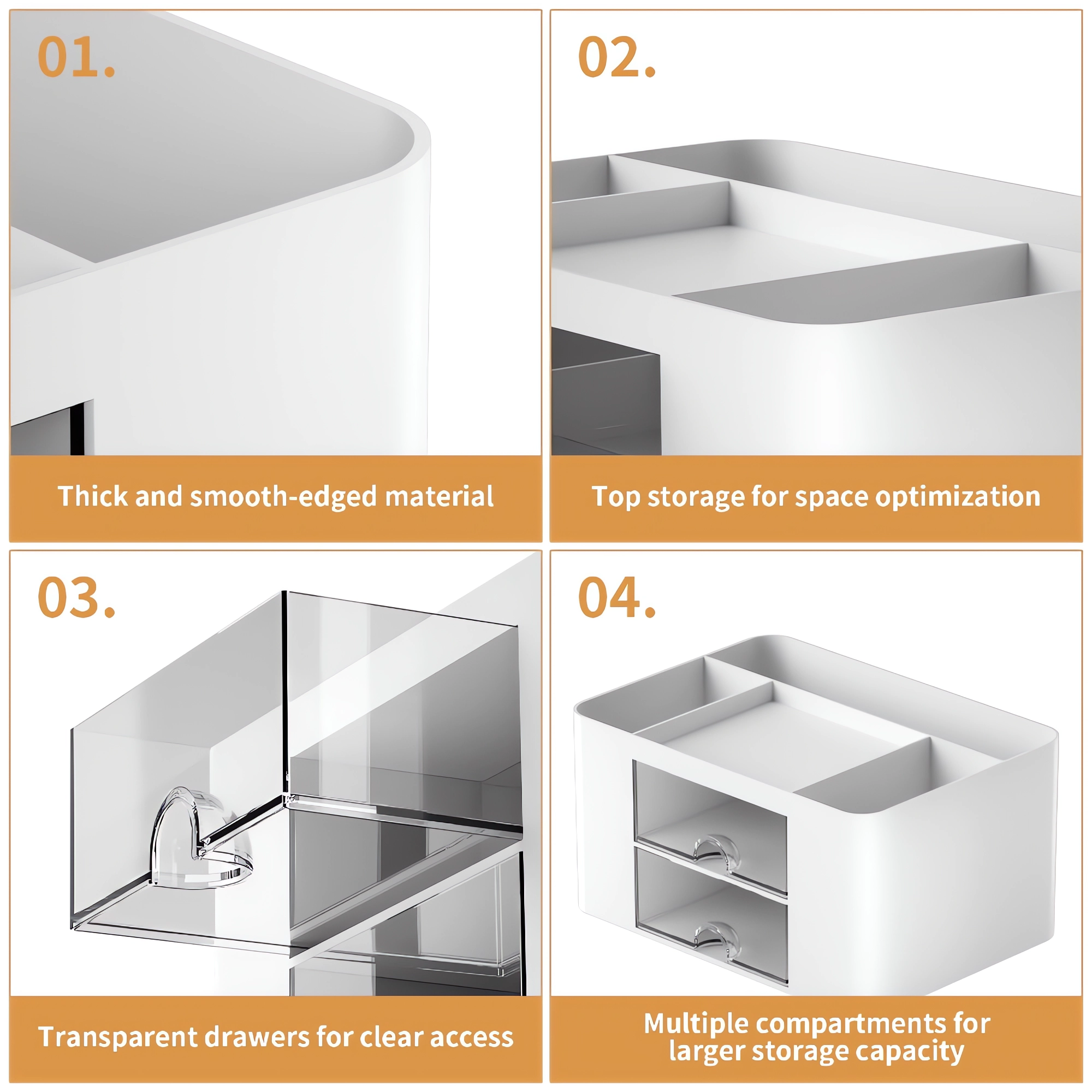 01.

Thick and smooth-edged material

02.

Top storage for space optimization

03.

Transparent drawers for clear access

04.

Multiple compartments for larger storage capacity