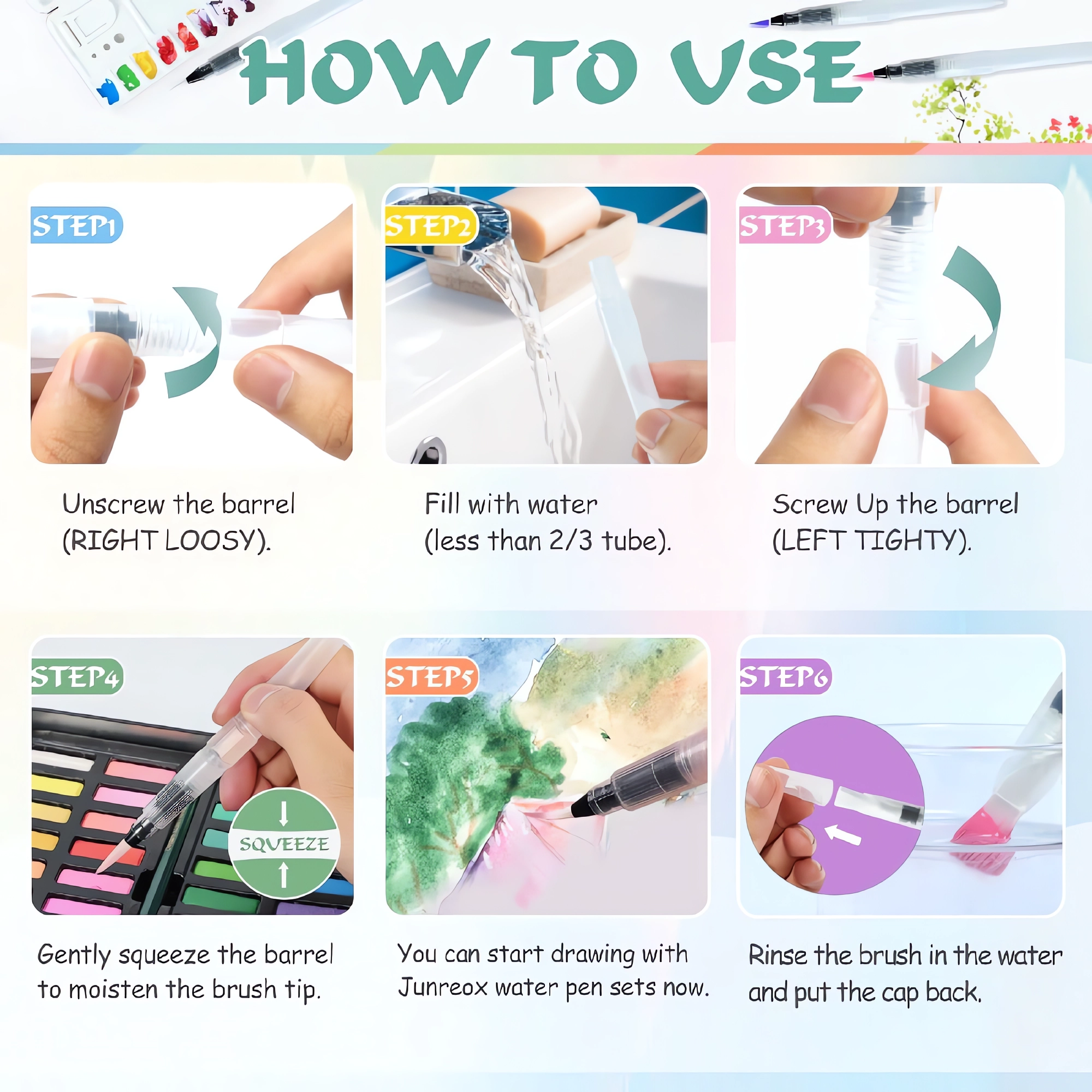 HOW TO USE

STEP1

Unscrew the barrel (RIGHT LOOSY).

STEP2

Fill with water (less than 2/3 tube).

STEP3

Screw Up the barrel (LEFT TIGHTY).

STEP4

SQUEEZE

Gently squeeze the barrel to moisten the brush tip.

STEP5

You can start drawing with Junreox water pen sets now.

STEP6

Rinse the brush in the water and put the cap back.